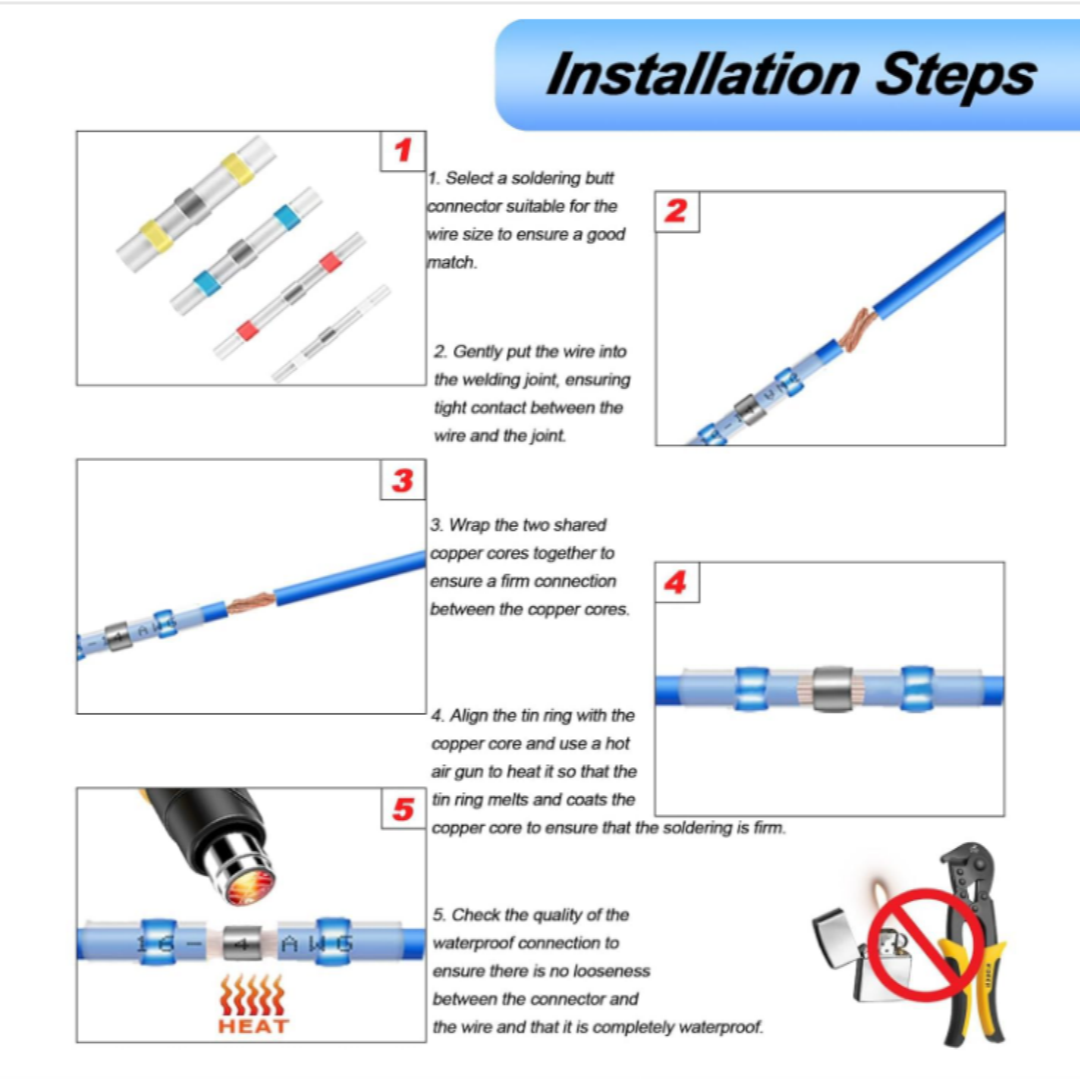 Installation Steps

1

1. Select a soldering butt connector suitable for the wire size to ensure a good match.

2

2. Gently put the wire into the welding joint, ensuring tight contact between the wire and the joint.

3

3. Wrap the two shared copper cores together to ensure a firm connection between the copper cores.

4

4. Align the tin ring with the copper core and use a hot air gun to heat it so that the tin ring melts and coats the copper core to ensure that the soldering is firm.

5

16-14 AWG

HEAT

5. Check the quality of the waterproof connection to ensure there is no looseness between the connector and the wire and that it is completely waterproof.